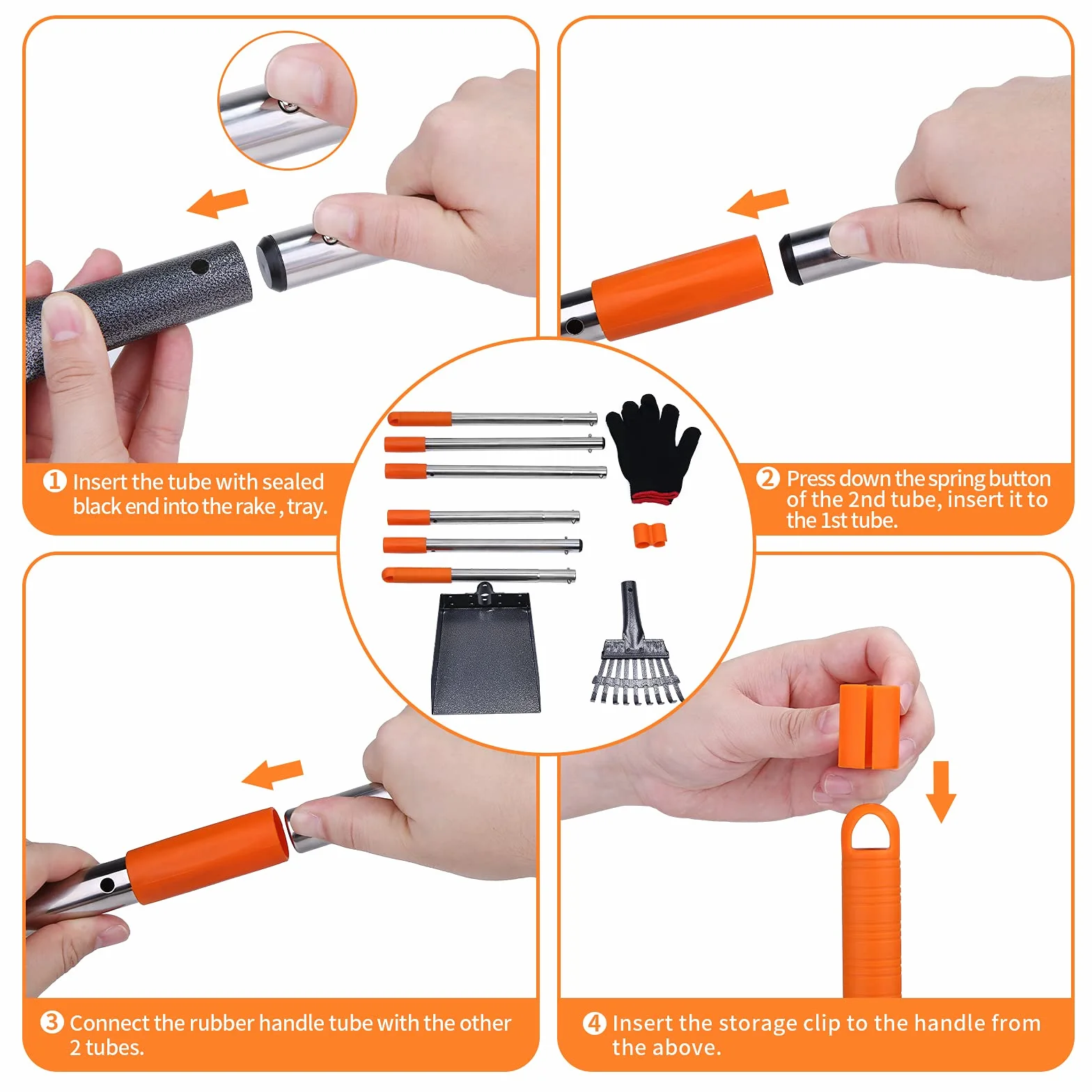 1 Insert the tube with sealed black end into the rake , tray.

2 Press down the spring button of the 2nd tube, insert it to the 1st tube.

3 Connect the rubber handle tube with the other 2 tubes.

4 Insert the storage clip to the handle from the above.